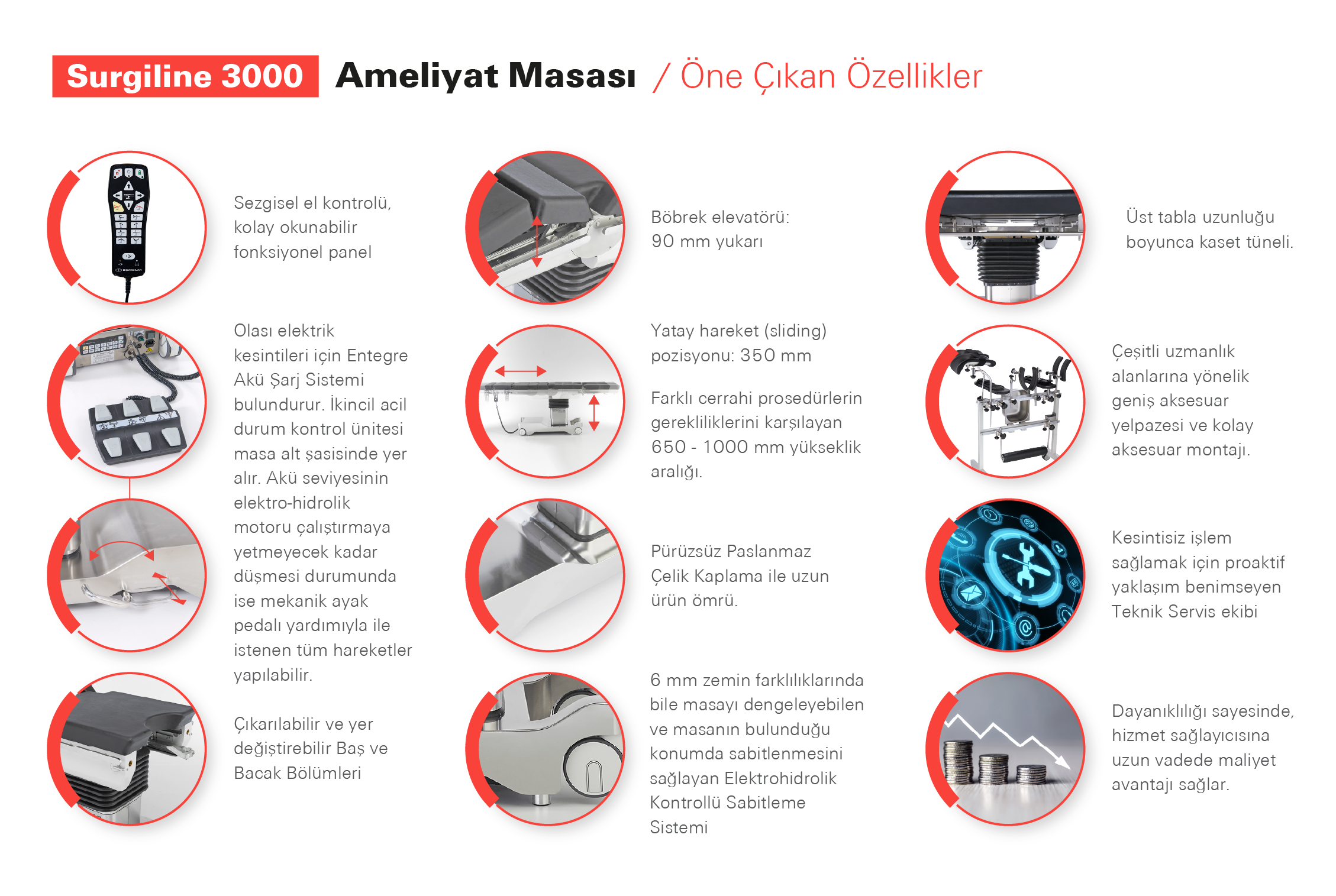 Surgiline 3000 Ameliyat Masası / Öne Çıkan Özellikler

Sezgisel el kontrolü, kolay okunabilir fonksiyonel panel

Olası elektrik kesintileri için Entegre Akü Şarj Sistemi bulundurur. İkincil acil durum kontrol ünitesi masa alt şasisinde yer alır. Akü seviyesinin elektro-hidrolik motoru çalıştırmaya yetmeyecek kadar düşmesi durumunda ise mekanik ayak pedalı yardımıyla ile istenen tüm hareketler yapılabilir.

Çıkarılabilir ve yer değiştirebilir Baş ve Bacak Bölümleri

Böbrek elevatörü: 90 mm yukarı

Yatay hareket (sliding) pozisyonu: 350 mm

Farklı cerrahi prosedürlerin gerekliliklerini karşılayan 650 - 1000 mm yükseklik aralığı.

Pürüzsüz Paslanmaz Çelik Kaplama ile uzun ürün ömrü.

6 mm zemin farklılıklarında bile masayı dengeleyebilen ve masanın bulunduğu konumda sabitlenmesini sağlayan Elektrohidrolik Kontrollü Sabitleme Sistemi

Üst tabla uzunluğu boyunca kaset tüneli.

Çeşitli uzmanlık alanlarına yönelik geniş aksesuar yelpazesi ve kolay aksesuar montajı.

Kesintisiz işlem sağlamak için proaktif yaklaşım benimseyen Teknik Servis ekibi

Dayanıklılığı sayesinde, hizmet sağlayıcısına uzun vadede maliyet avantajı sağlar.